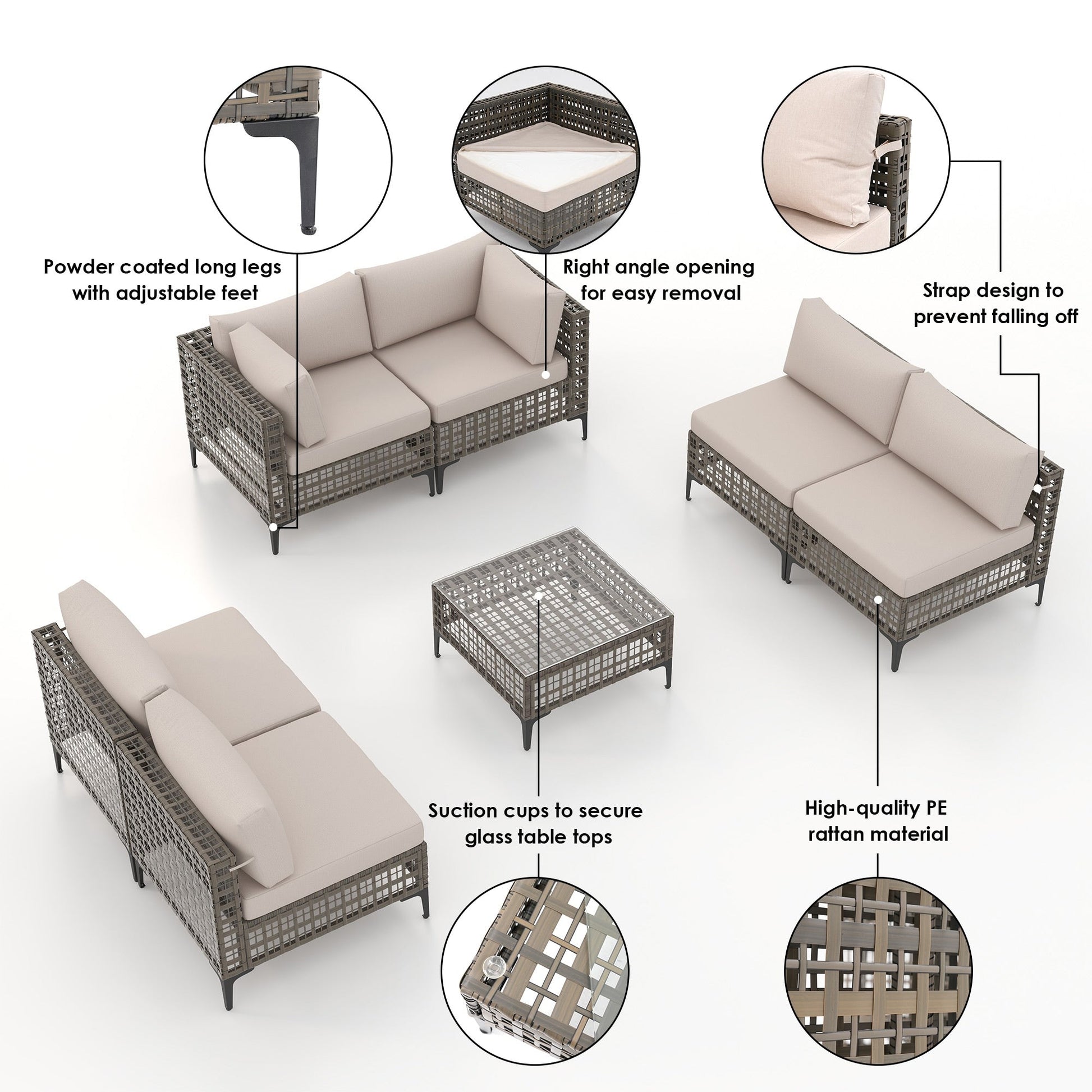 Powder coated long legs with adjustable feet

Right angle opening for easy removal

Strap design to prevent falling off

Suction cups to secure glass table tops

High-quality PE rattan material