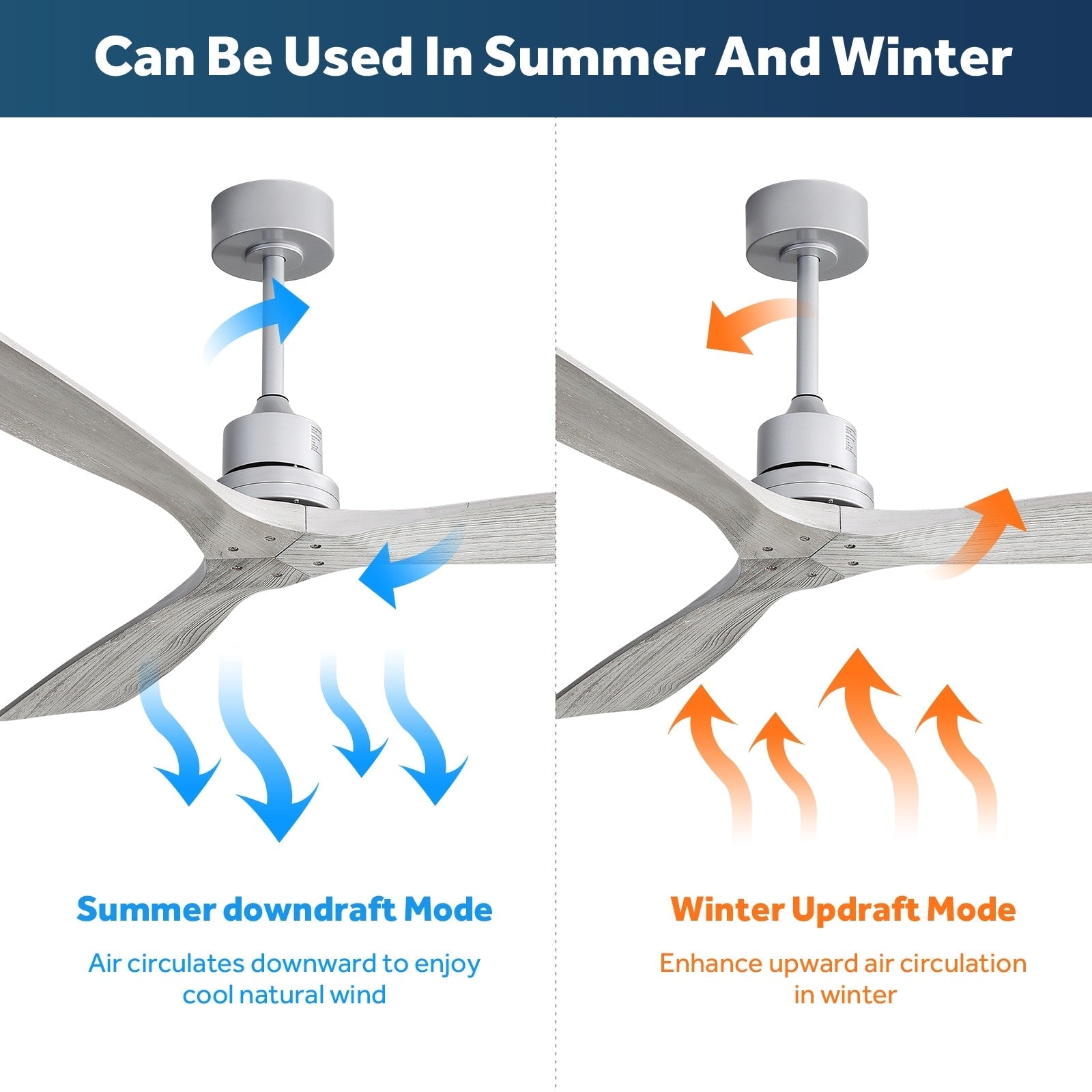 Can Be Used In Summer And Winter

Summer downdraft Mode

Air circulates downward to enjoy cool natural wind

Winter Updraft Mode

Enhance upward air circulation in winter