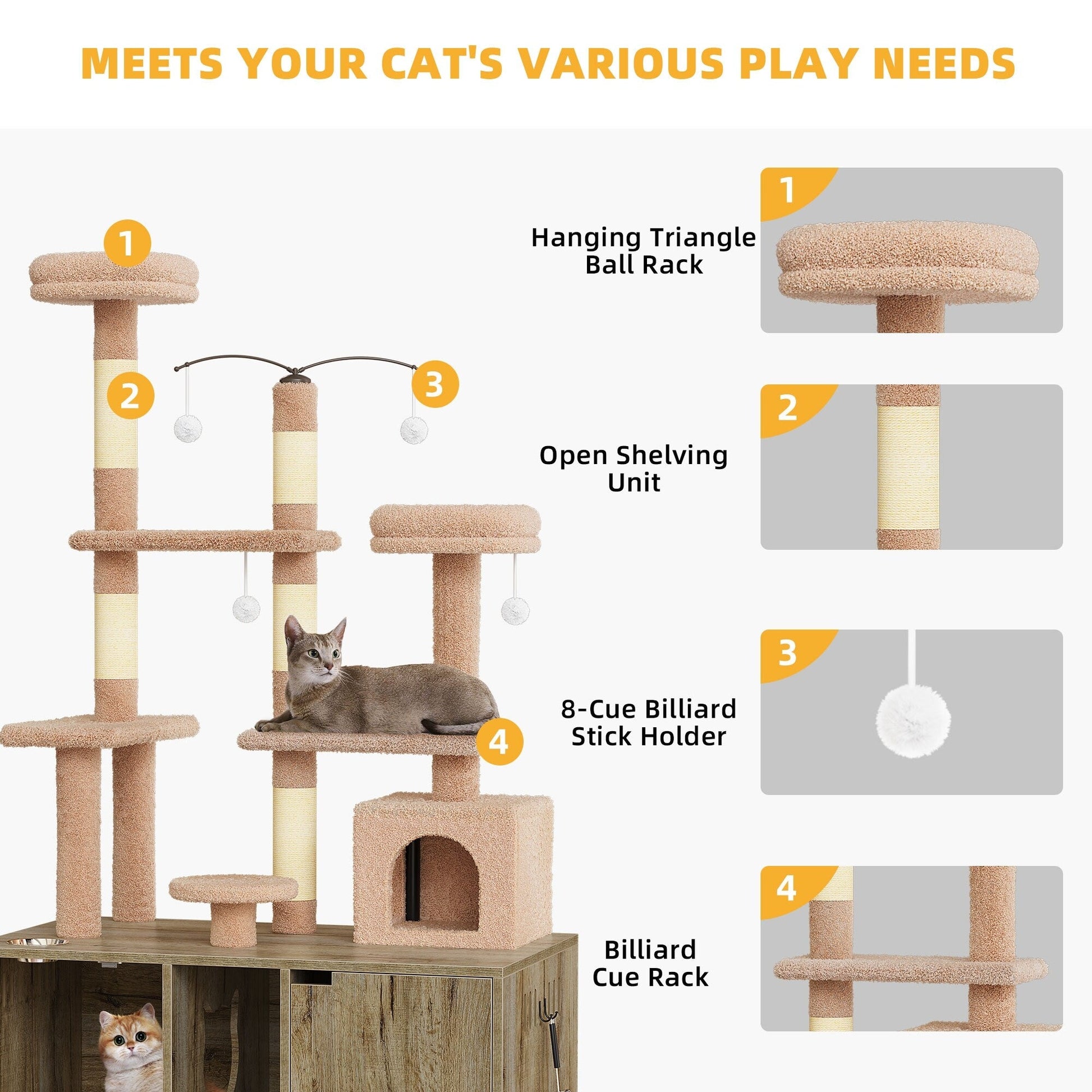 MEETS YOUR CAT'S VARIOUS PLAY NEEDS

1

2

3

4

1

Hanging Triangle Ball Rack

2

Open Shelving Unit

3

8-Cue Billiard Stick Holder

4

Billiard Cue Rack