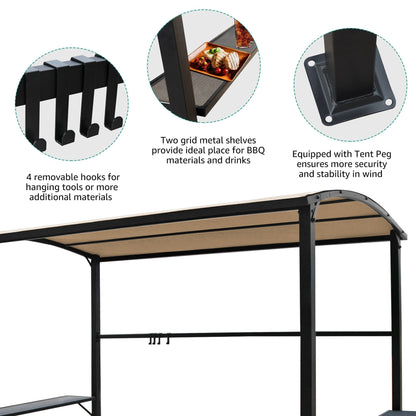 4 removable hooks for hanging tools or more additional materials

Two grid metal shelves provide ideal place for BBQ materials and drinks

Equipped with Tent Peg ensures more security and stability in wind